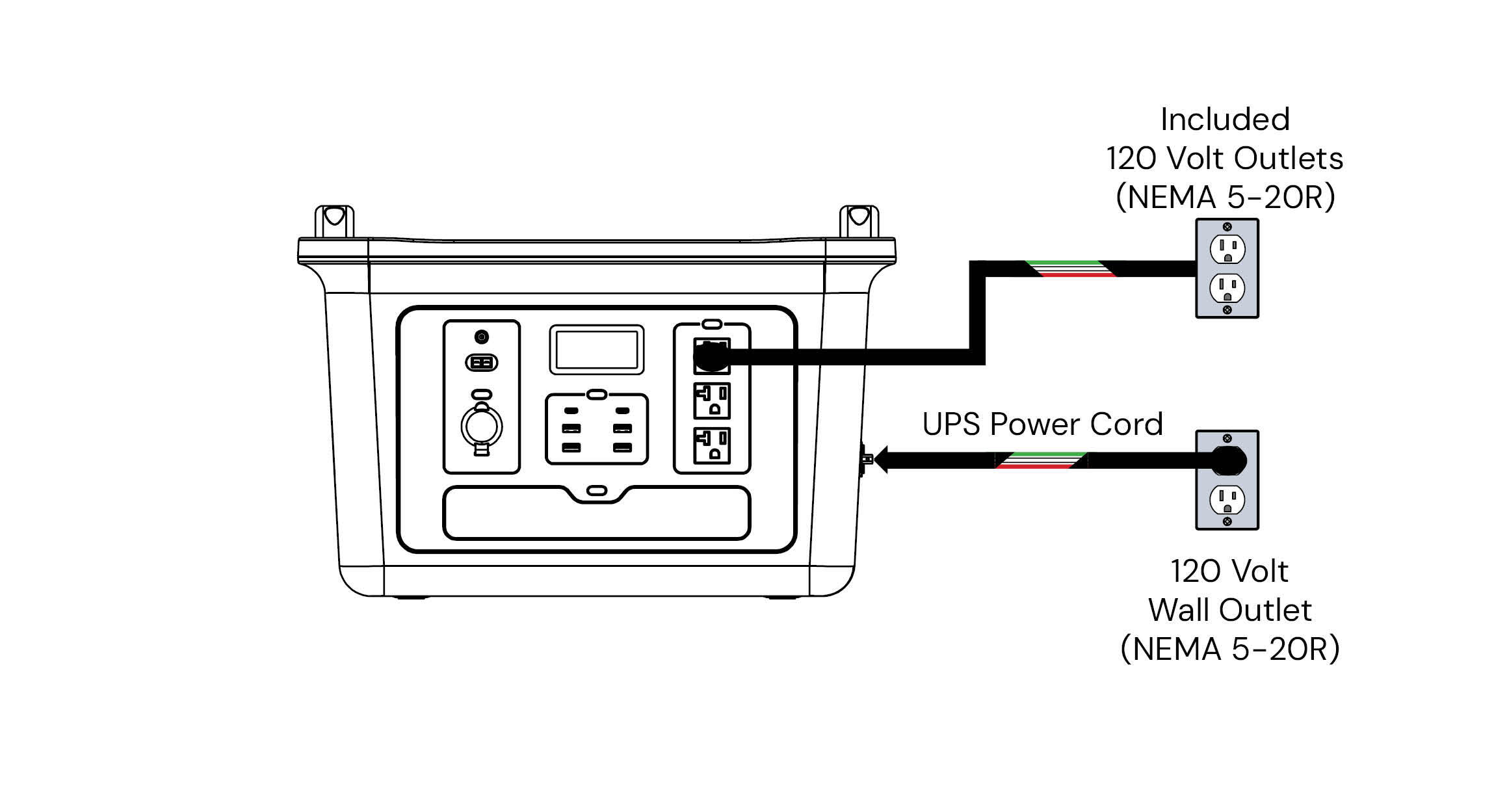 Included
120 Volt Outlets
(NEMA 5-20R)

UPS Power Cord

120 Volt
Wall Outlet
(NEMA 5-20R)